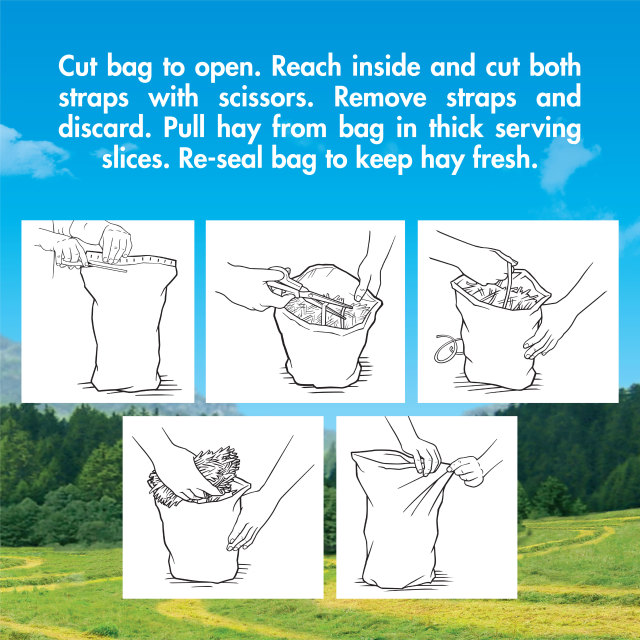 Cut bag to open. Reach inside and cut both straps with scissors. Remove straps and discard. Pull hay from bag in thick serving slices. Re-seal bag to keep hay fresh.